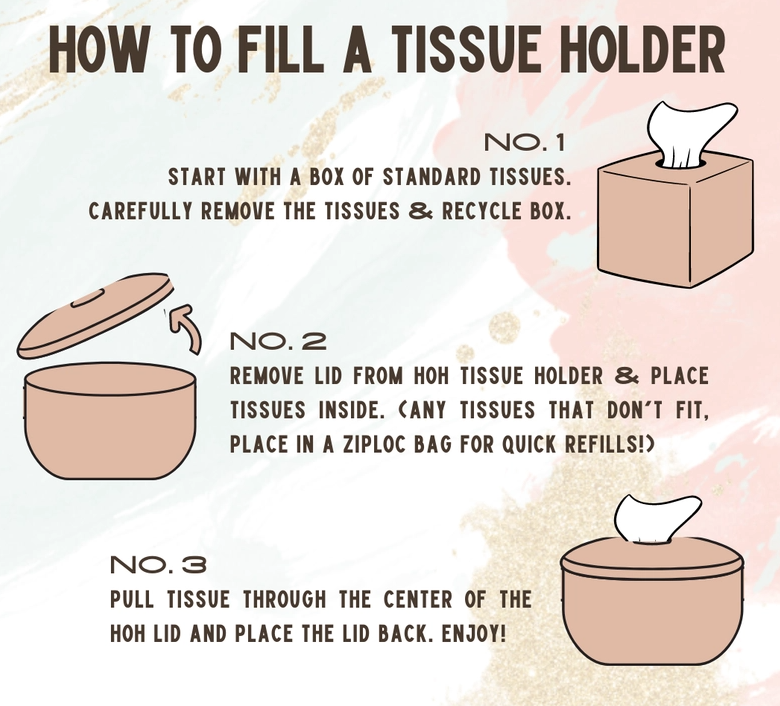 HOW TO FILL A TISSUE HOLDER

NO. 1
START WITH A BOX OF STANDARD TISSUES. CAREFULLY REMOVE THE TISSUES & RECYCLE BOX.

NO. 2
REMOVE LID FROM HOH TISSUE HOLDER & PLACE TISSUES INSIDE. (ANY TISSUES THAT DON'T FIT, PLACE IN A ZIPLOC BAG FOR QUICK REFILLS!)

NO. 3
PULL TISSUE THROUGH THE CENTER OF THE HOH LID AND PLACE THE LID BACK. ENJOY!